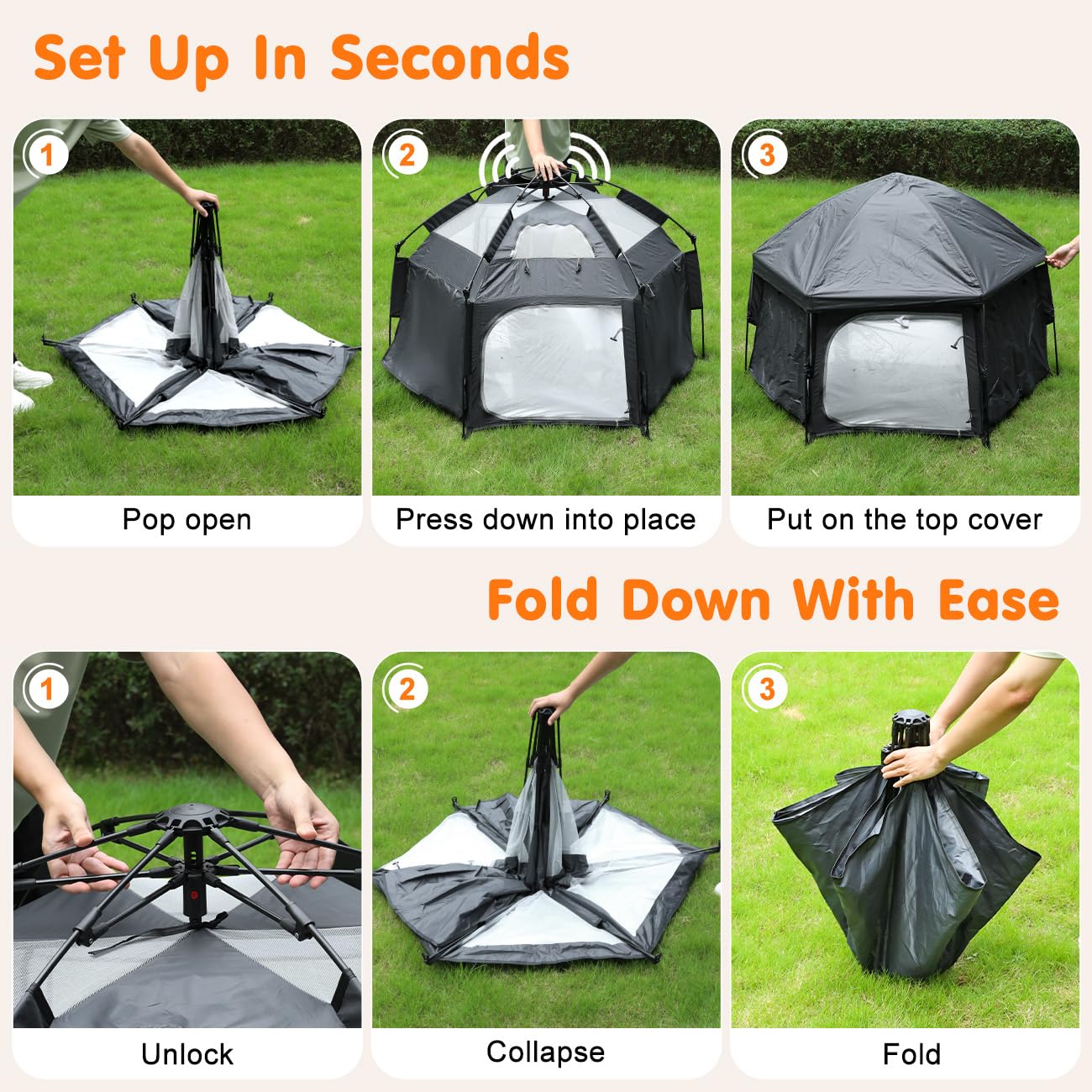 Set Up In Seconds

1

Pop open

2

Press down into place

3

Put on the top cover

Fold Down With Ease

1

Unlock

2

Collapse

3

Fold